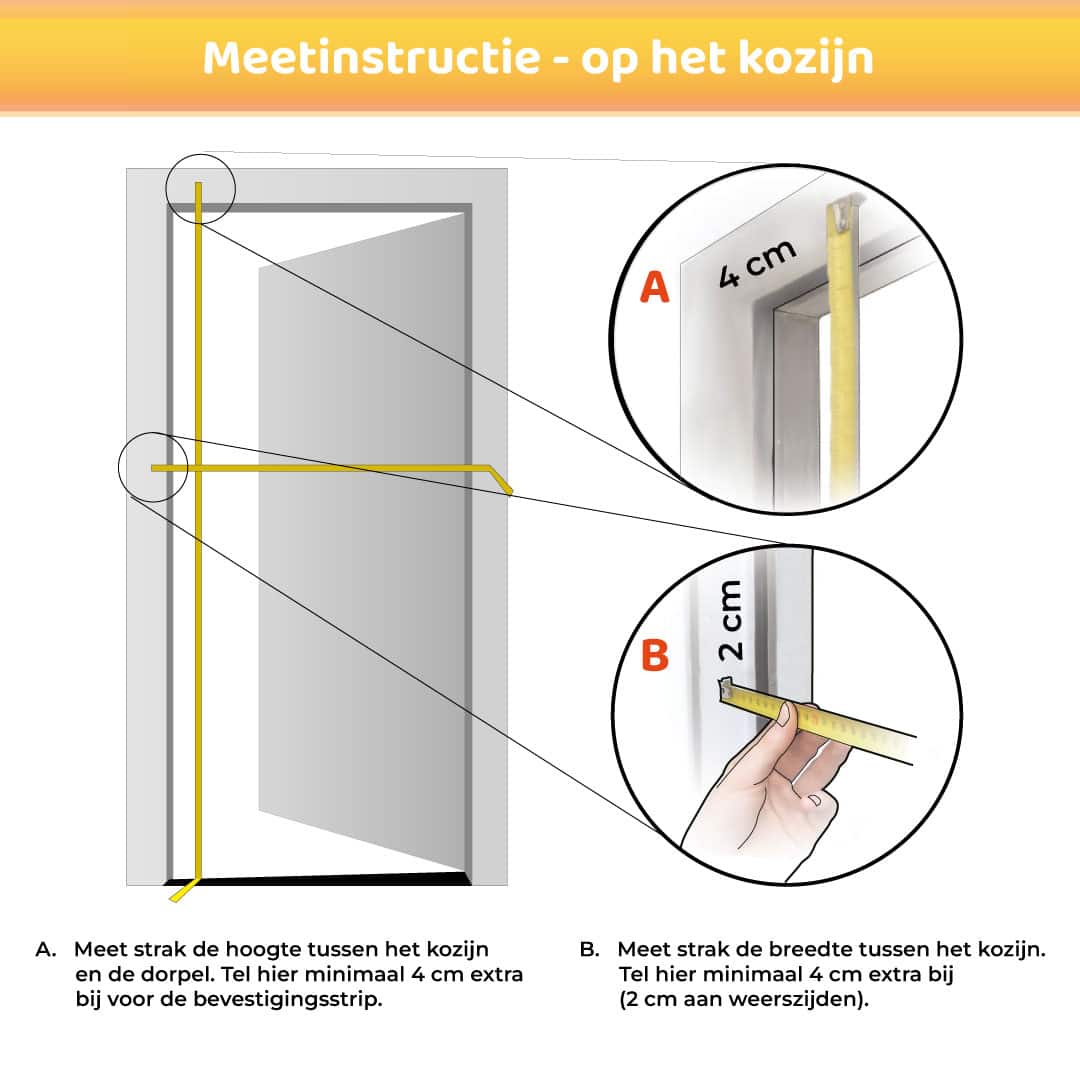 Meetinstructie - op het kozijn

A

4 cm

B

2 cm

A. Meet strak de hoogte tussen het kozijn en de dorpel. Tel hier minimaal 4 cm extra bij voor de bevestigingsstrip.

B. Meet strak de breedte tussen het kozijn. Tel hier minimaal 4 cm extra bij (2 cm aan weerszijden).